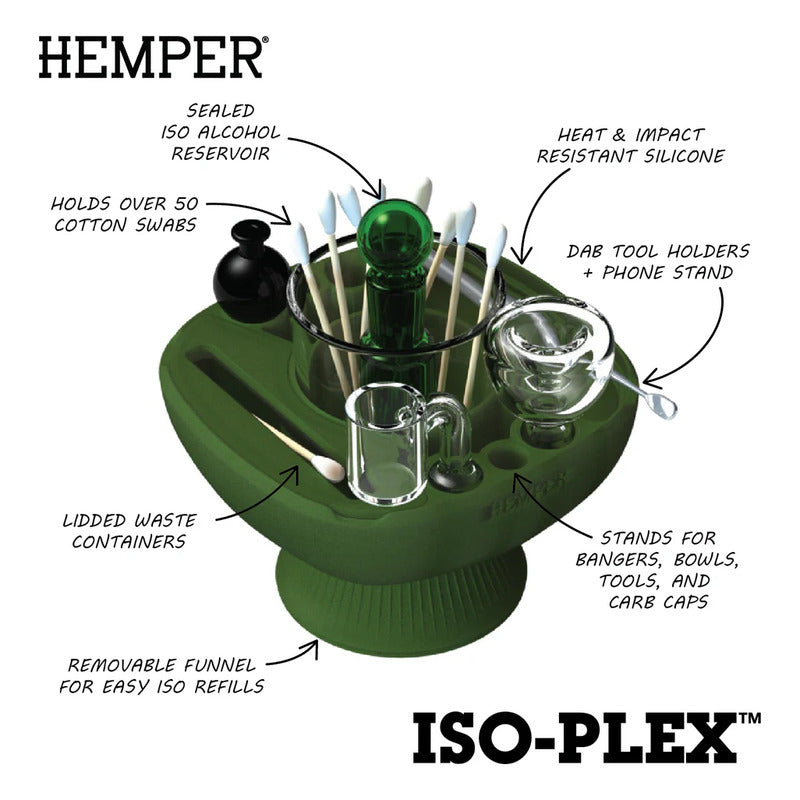 HEMPER®

SEALED ISO ALCOHOL RESERVOIR

HEAT & IMPACT RESISTANT SILICONE

HOLDS OVER 50 COTTON SWABS

DAB TOOL HOLDERS + PHONE STAND

HEMPER

LIDDED WASTE CONTAINERS

STANDS FOR BANGERS, BOWLS, TOOLS, AND CARB CAPS

REMOVABLE FUNNEL FOR EASY ISO REFILLS

ISO-PLEX™